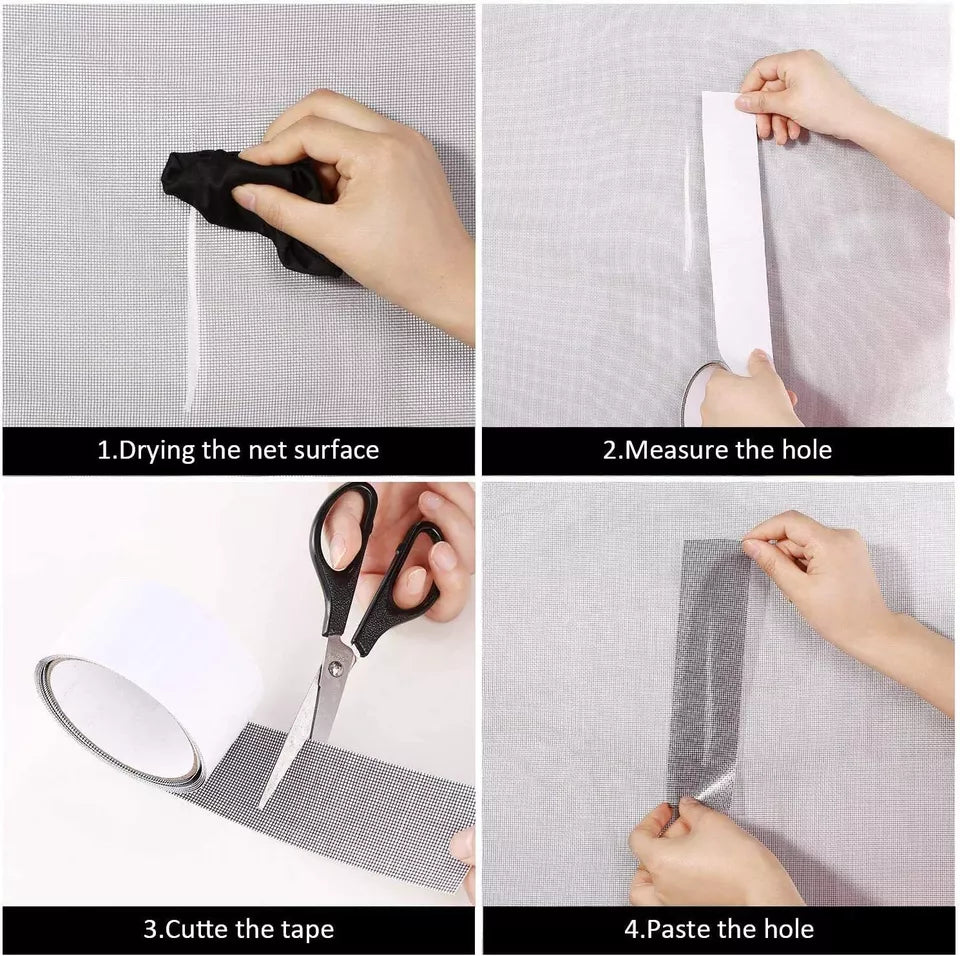 1.Drying the net surface

2.Measure the hole

3.Cutte the tape

4.Paste the hole